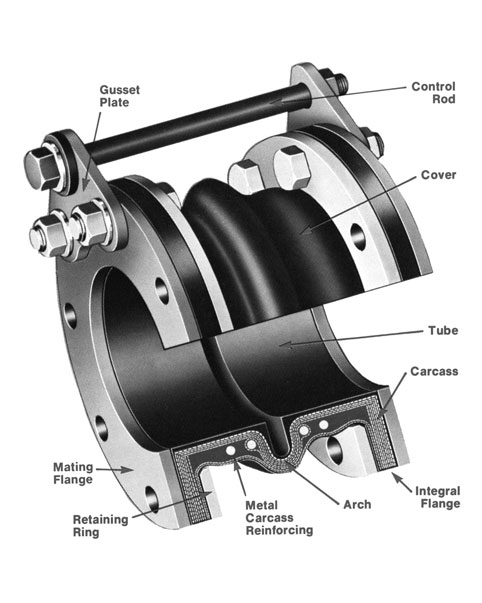 Gusset Plate

Control Rod

Cover

Tube

Carcass

Mating Flange

Retaining Ring

Metal Carcass Reinforcing

Arch

Integral Flange